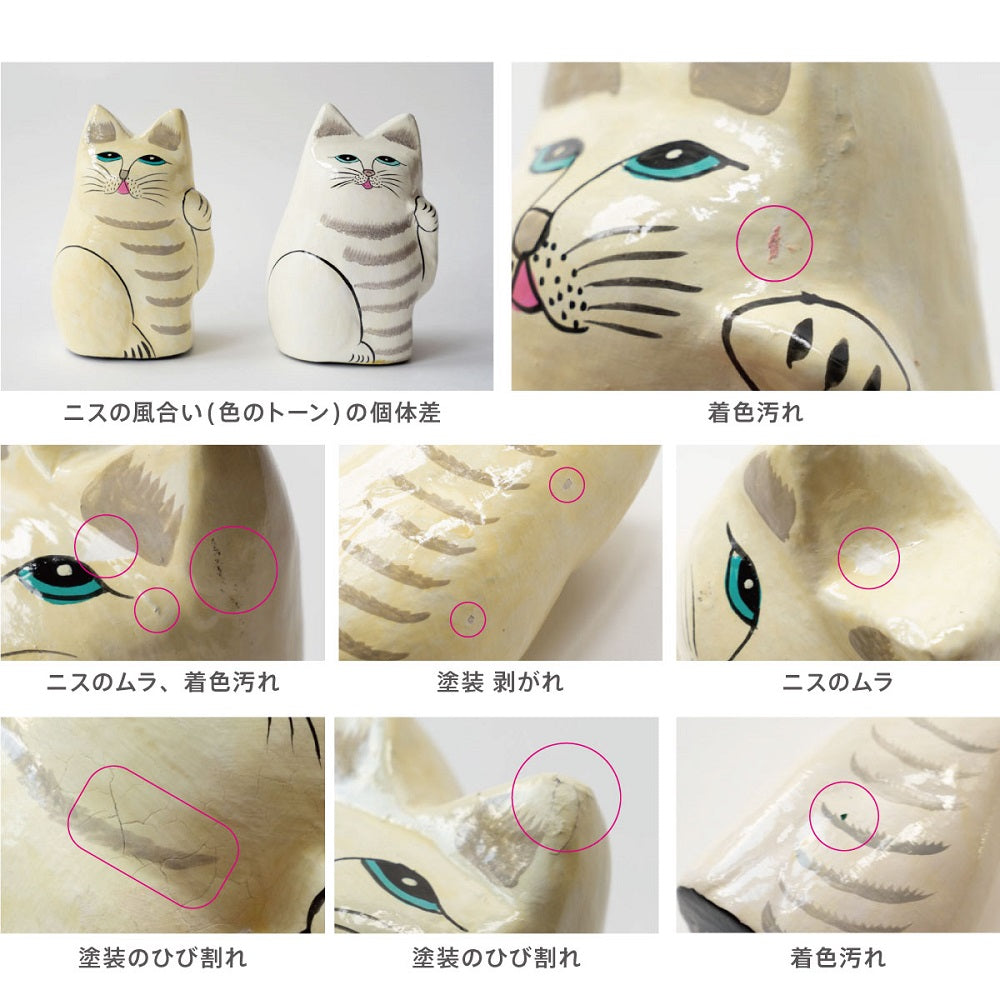 ニスの風合い(色のトーン)の個体差

着色汚れ

ニスのムラ、着色汚れ

塗装 剥がれ

ニスのムラ

塗装のひび割れ

塗装のひび割れ

着色汚れ