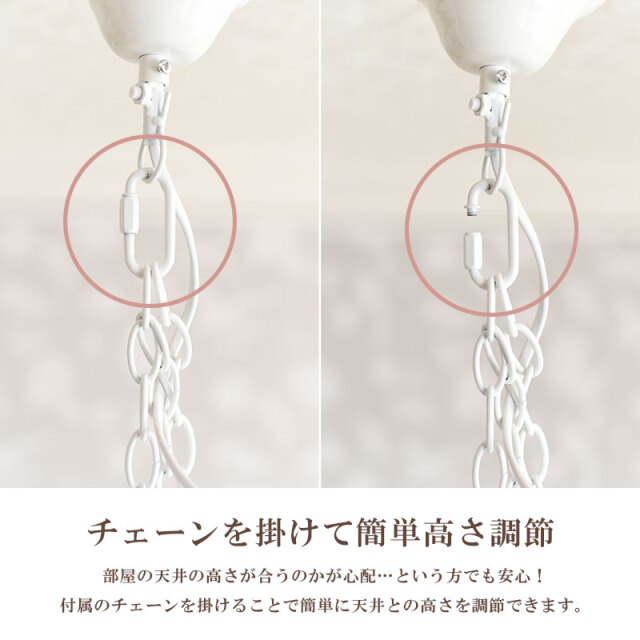 チェーンを掛けて簡単高さ調節

部屋の天井の高さが合うのかが心配…という方でも安心！
付属のチェーンを掛けることで簡単に天井との高さを調節できます。