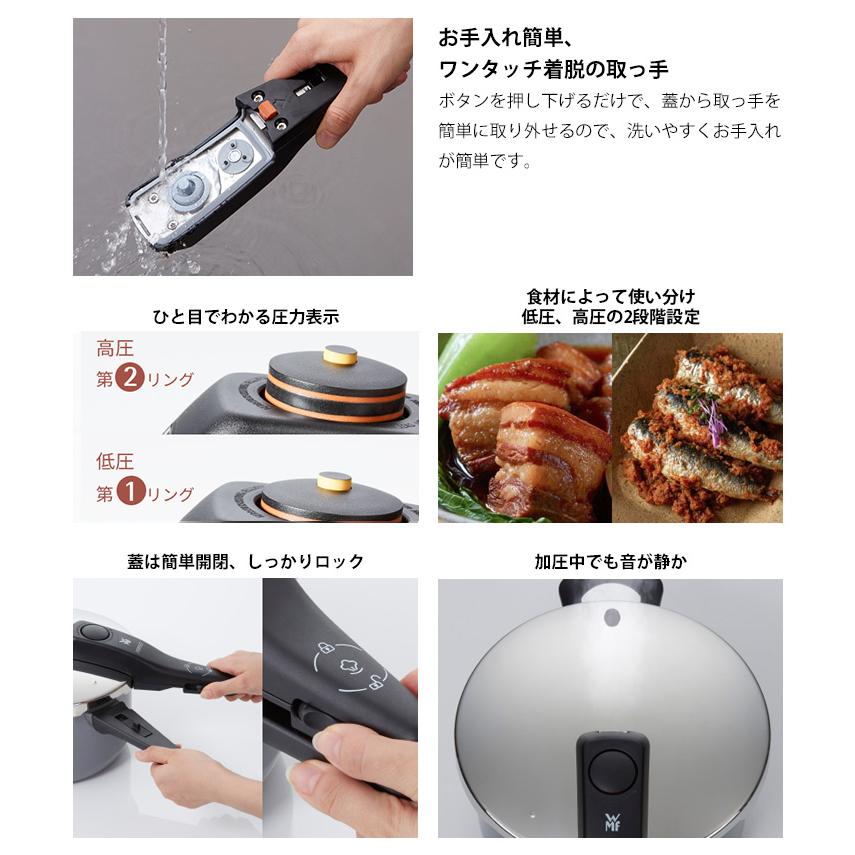 お手入れ簡単、
ワンタッチ着脱の取っ手

ボタンを押し下げるだけで、蓋から取っ手を簡単に取り外せるので、洗いやすくお手入れが簡単です。

ひと目でわかる圧力表示

高圧
第2リング

低圧
第1リング

食材によって使い分け
低圧、高圧の2段階設定

蓋は簡単開閉、しっかりロック

加圧中でも音が静か

WMF